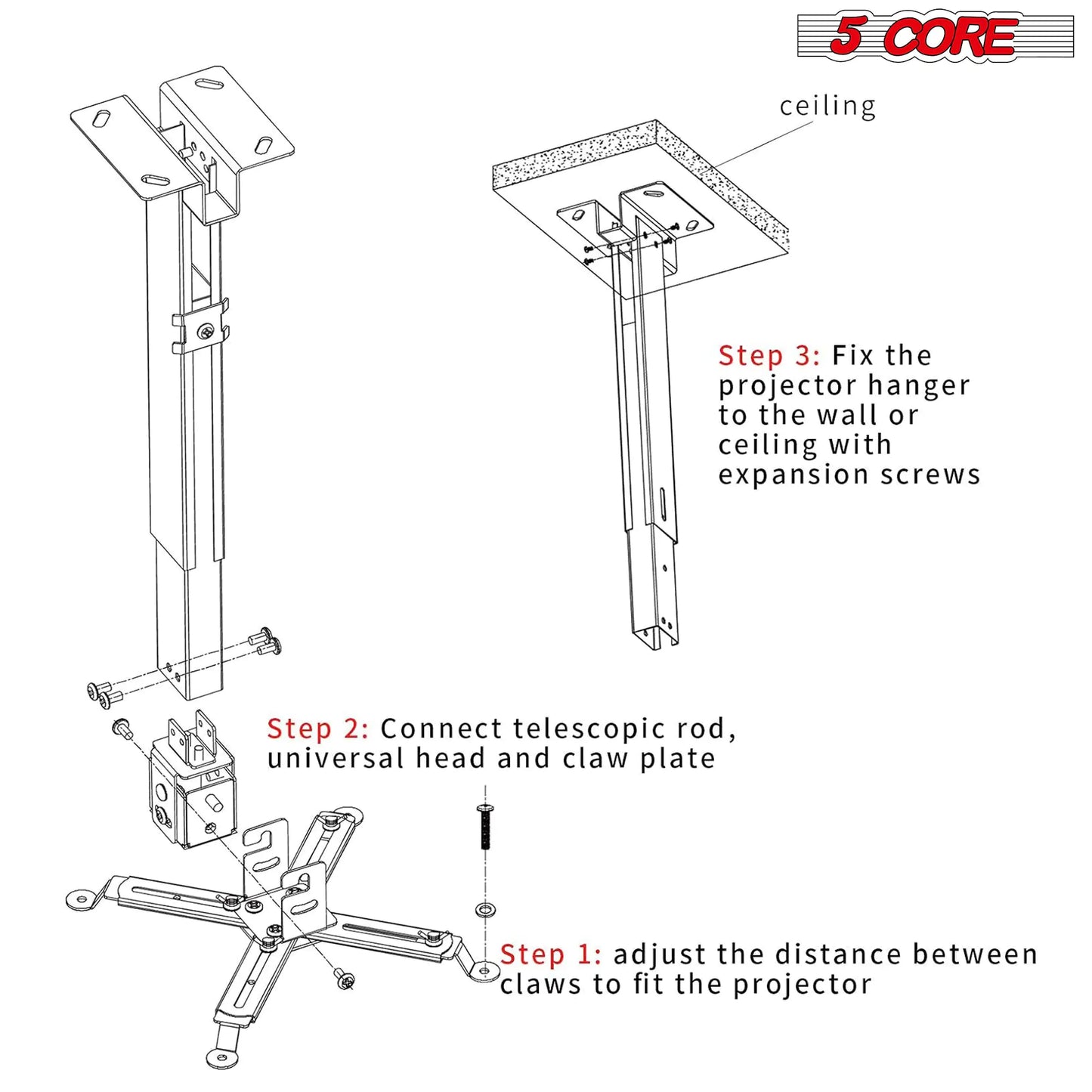 5 CORE

ceiling

Step 3: Fix the projector hanger to the wall or ceiling with expansion screws

Step 2: Connect telescopic rod, universal head and claw plate

Step 1: adjust the distance between claws to fit the projector